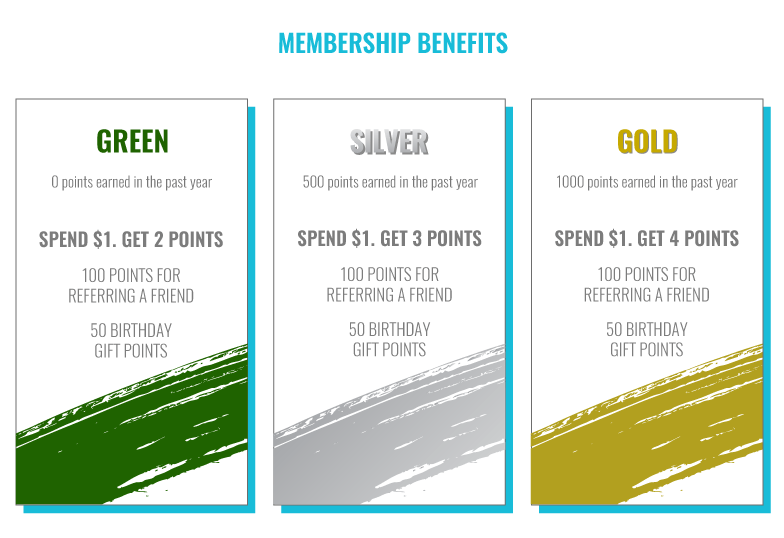 MEMBERSHIP BENEFITS

GREEN

0 points earned in the past year

SPEND $1. GET 2 POINTS

100 POINTS FOR REFERRING A FRIEND

50 BIRTHDAY GIFT POINTS

SILVER

500 points earned in the past year

SPEND $1. GET 3 POINTS

100 POINTS FOR REFERRING A FRIEND

50 BIRTHDAY GIFT POINTS

GOLD

1000 points earned in the past year

SPEND $1. GET 4 POINTS

100 POINTS FOR REFERRING A FRIEND

50 BIRTHDAY GIFT POINTS